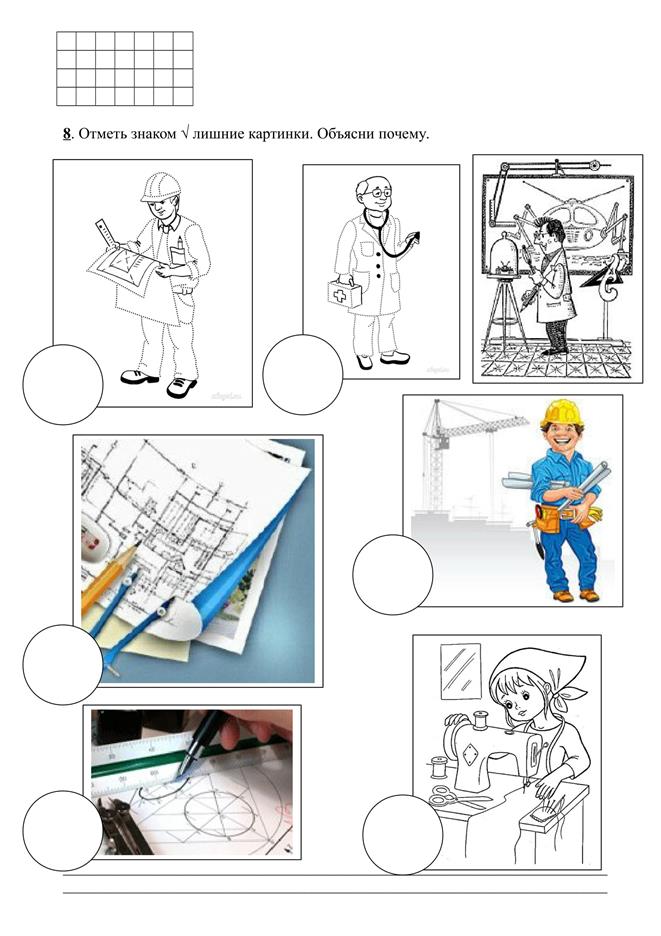 8. Отметь знаком √ лишние картинки. Объясни почему.